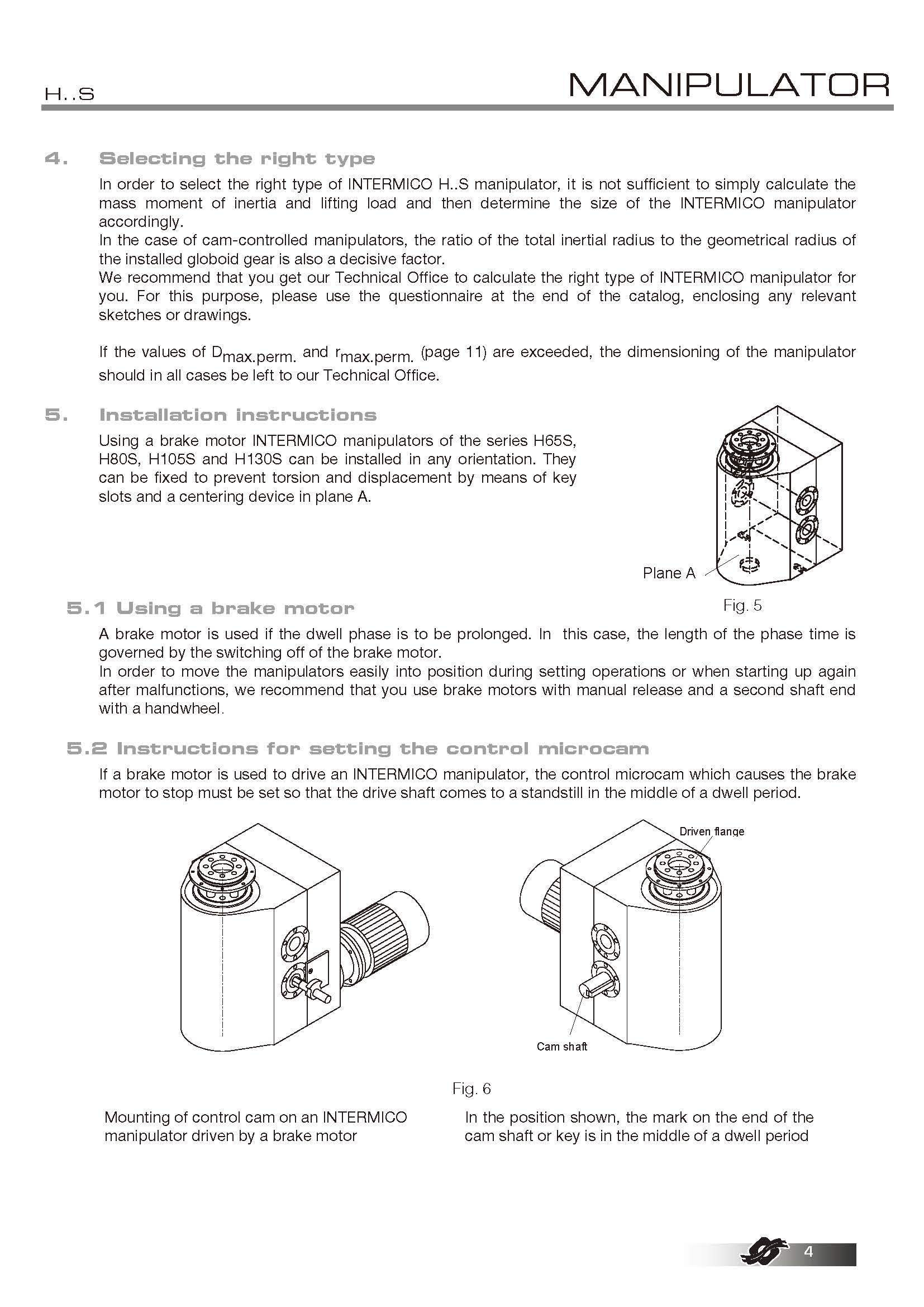 H..S

MANIPULATOR

4. Selecting the right type

In order to select the right type of INTERMICO H..S manipulator, it is not sufficient to simply calculate the mass moment of inertia and lifting load and then determine the size of the INTERMICO manipulator accordingly.
In the case of cam-controlled manipulators, the ratio of the total inertial radius to the geometrical radius of the installed globoid gear is also a decisive factor.
We recommend that you get our Technical Office to calculate the right type of INTERMICO manipulator for you. For this purpose, please use the questionnaire at the end of the catalog, enclosing any relevant sketches or drawings.

If the values of $D_{max.perm.}$ and $r_{max.perm.}$ (page 11) are exceeded, the dimensioning of the manipulator should in all cases be left to our Technical Office.

5. Installation instructions

Using a brake motor INTERMICO manipulators of the series H65S, H80S, H105S and H130S can be installed in any orientation. They can be fixed to prevent torsion and displacement by means of key slots and a centering device in plane A.

Plane A

Fig. 5

5.1 Using a brake motor

A brake motor is used if the dwell phase is to be prolonged. In this case, the length of the phase time is governed by the switching off of the brake motor.
In order to move the manipulators easily into position during setting operations or when starting up again after malfunctions, we recommend that you use brake motors with manual release and a second shaft end with a handwheel.

5.2 Instructions for setting the control microcam

If a brake motor is used to drive an INTERMICO manipulator, the control microcam which causes the brake motor to stop must be set so that the drive shaft comes to a standstill in the middle of a dwell period.

Driven flange

Cam shaft

Fig. 6

Mounting of control cam on an INTERMICO manipulator driven by a brake motor

In the position shown, the mark on the end of the cam shaft or key is in the middle of a dwell period

4