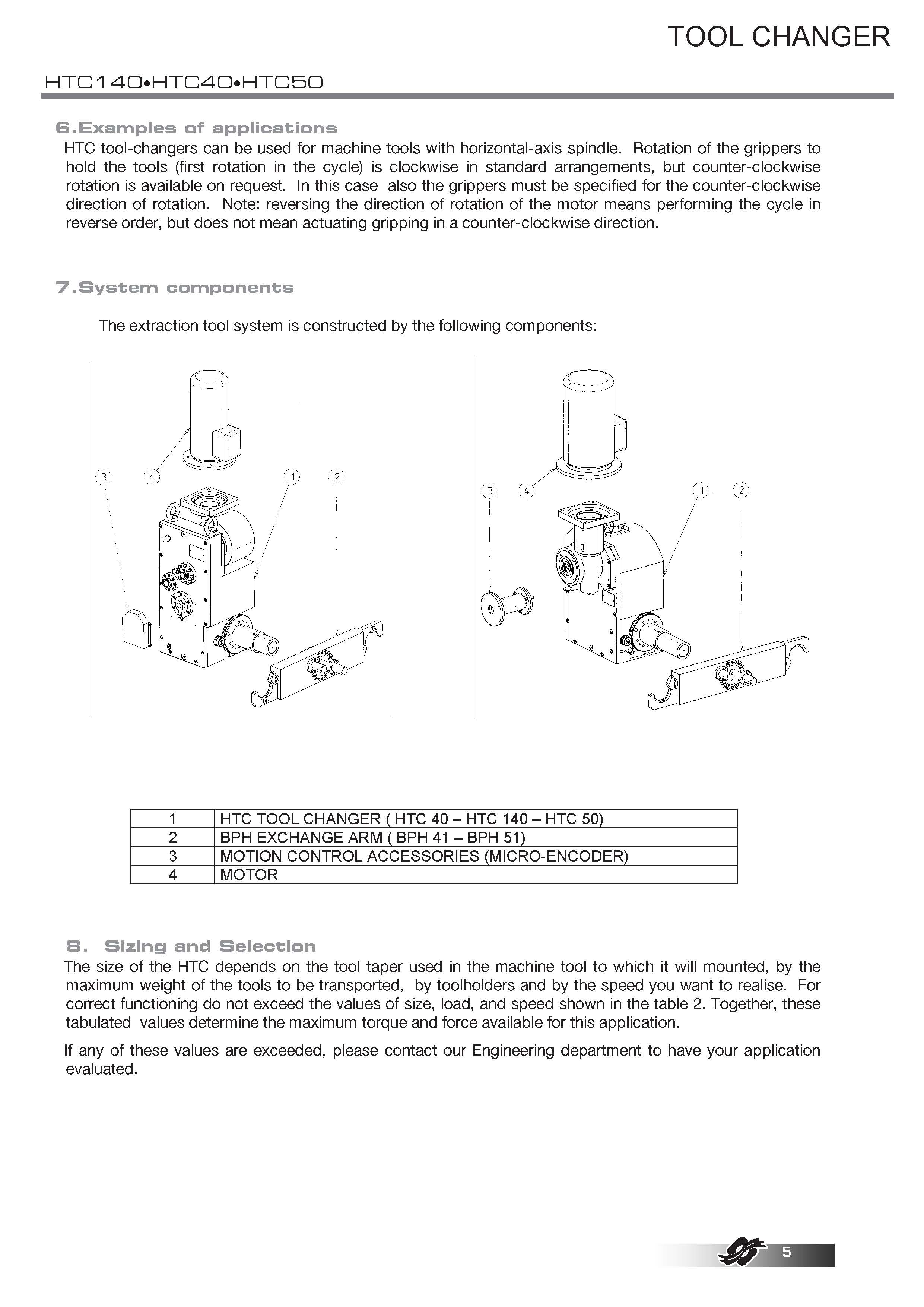 TOOL CHANGER

HTC140•HTC40•HTC50

6.Examples of applications

HTC tool-changers can be used for machine tools with horizontal-axis spindle. Rotation of the grippers to hold the tools (first rotation in the cycle) is clockwise in standard arrangements, but counter-clockwise rotation is available on request. In this case also the grippers must be specified for the counter-clockwise direction of rotation. Note: reversing the direction of rotation of the motor means performing the cycle in reverse order, but does not mean actuating gripping in a counter-clockwise direction.

7.System components

The extraction tool system is constructed by the following components:

3 4 1 2

3 4 1 2

| 1 | HTC TOOL CHANGER ( HTC 40 – HTC 140 – HTC 50) |
|---|---|
| 2 | BPH EXCHANGE ARM ( BPH 41 – BPH 51) |
| 3 | MOTION CONTROL ACCESSORIES (MICRO-ENCODER) |
| 4 | MOTOR |

8. Sizing and Selection

The size of the HTC depends on the tool taper used in the machine tool to which it will mounted, by the maximum weight of the tools to be transported, by toolholders and by the speed you want to realise. For correct functioning do not exceed the values of size, load, and speed shown in the table 2. Together, these tabulated values determine the maximum torque and force available for this application.

If any of these values are exceeded, please contact our Engineering department to have your application evaluated.

5